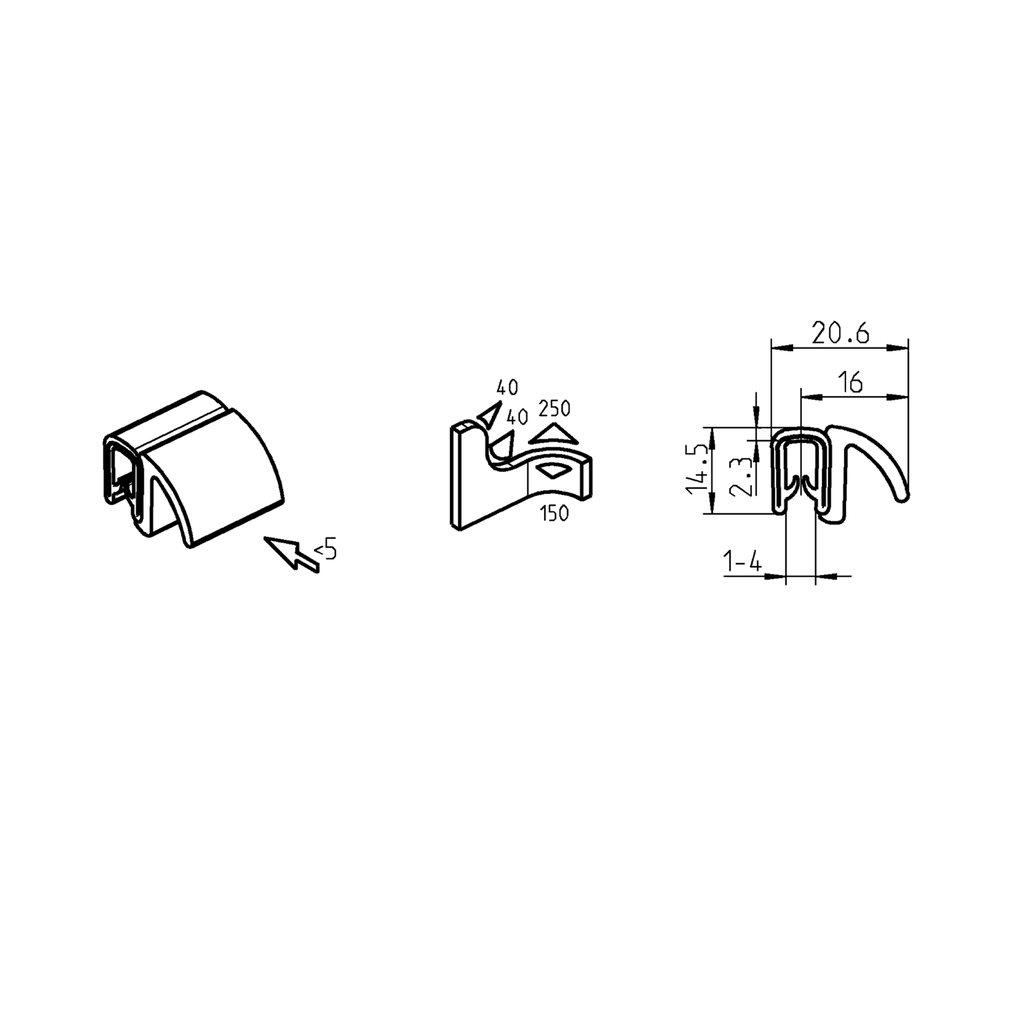 <5

40
40
250
150

20.6
16
14.5
2.3
1-4