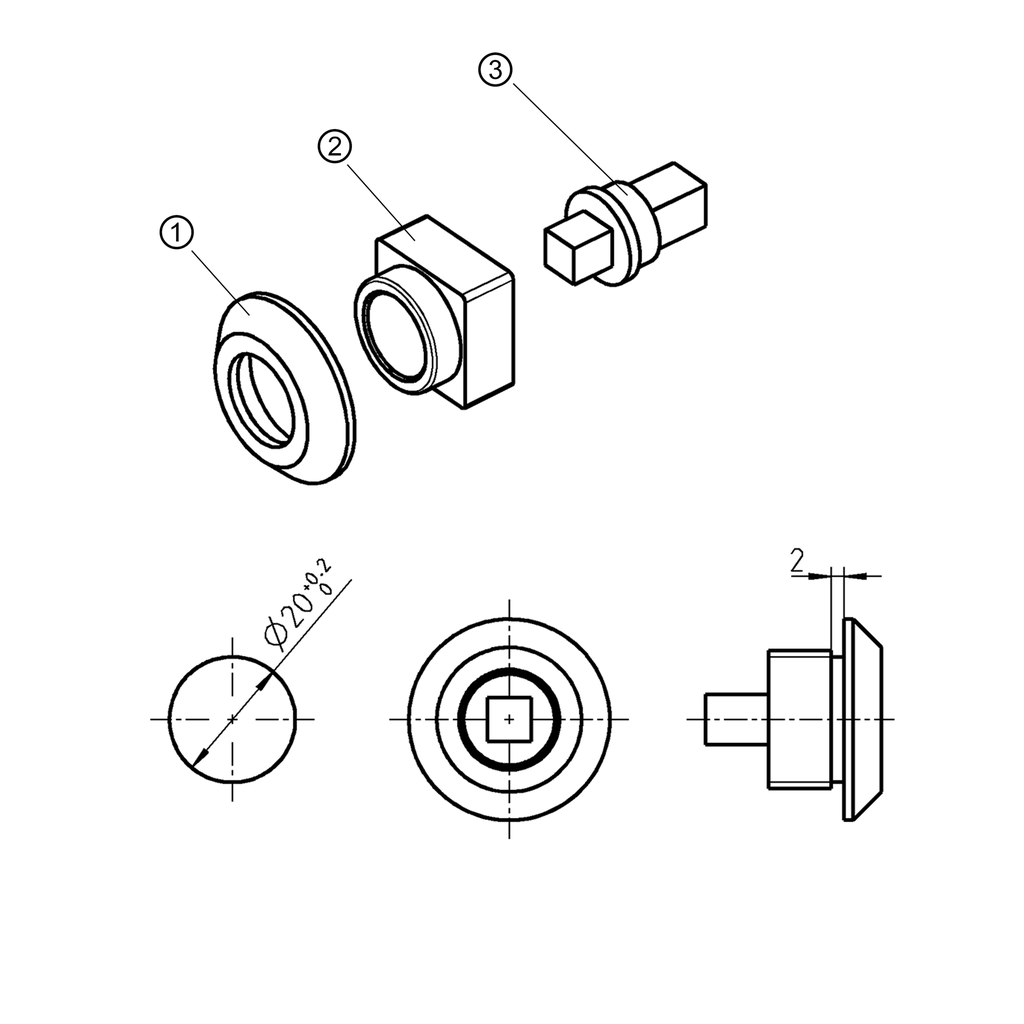 3

2

1

$\phi 20^{+0.2}_{0}$

2